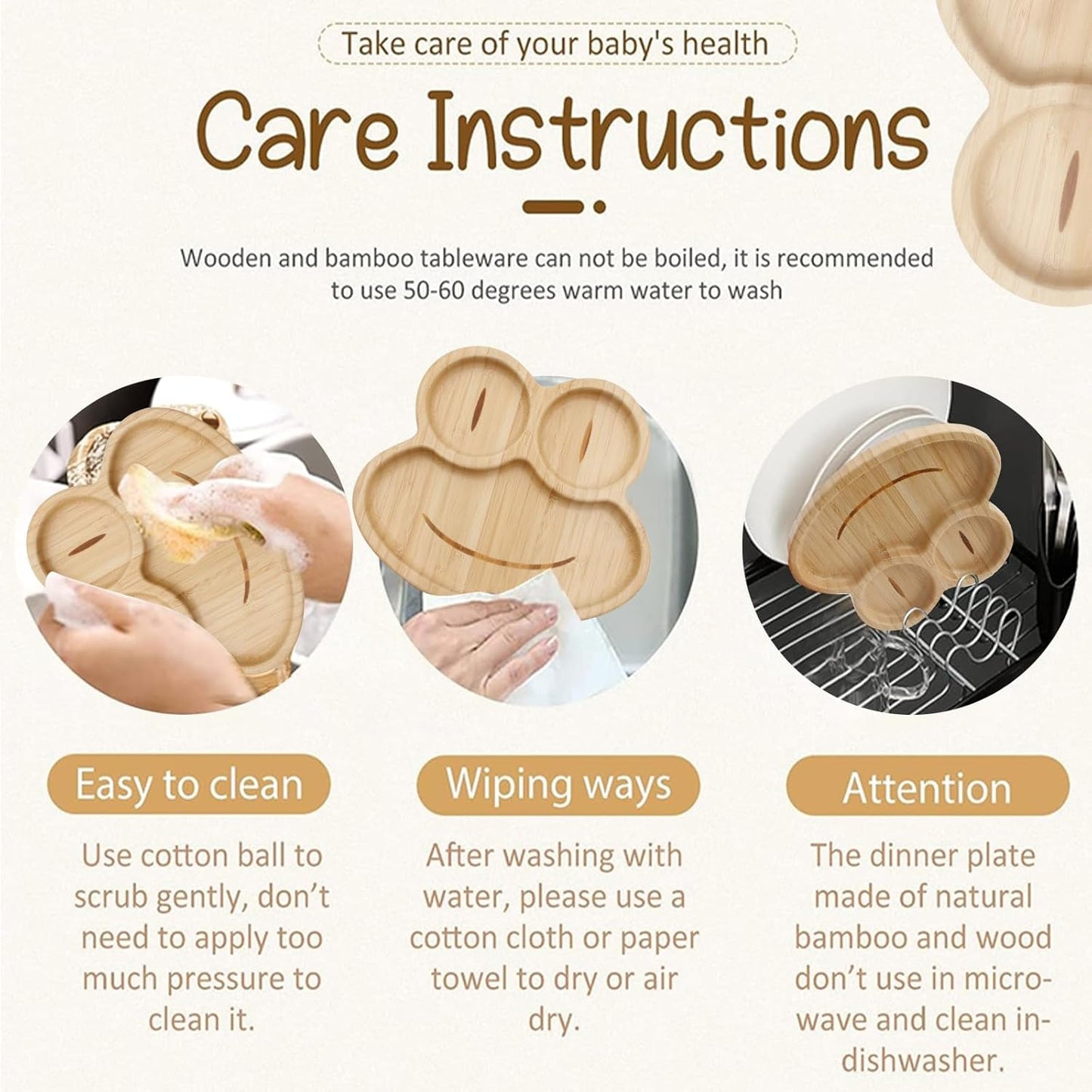 Take care of your baby's health

Care Instructions

Wooden and bamboo tableware can not be boiled, it is recommended to use 50-60 degrees warm water to wash

Easy to clean

Use cotton ball to scrub gently, don't need to apply too much pressure to clean it.

Wiping ways

After washing with water, please use a cotton cloth or paper towel to dry or air dry.

Attention

The dinner plate made of natural bamboo and wood don't use in microwave and clean in-dishwasher.